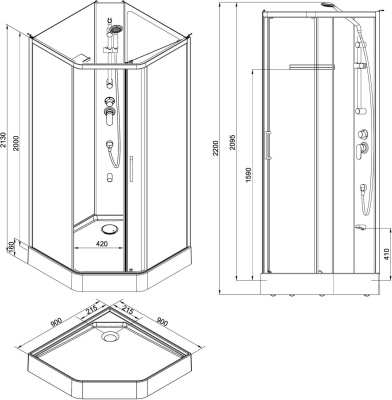 2130
2000
160
420
2200
2095
1590
410
900
215
215
900